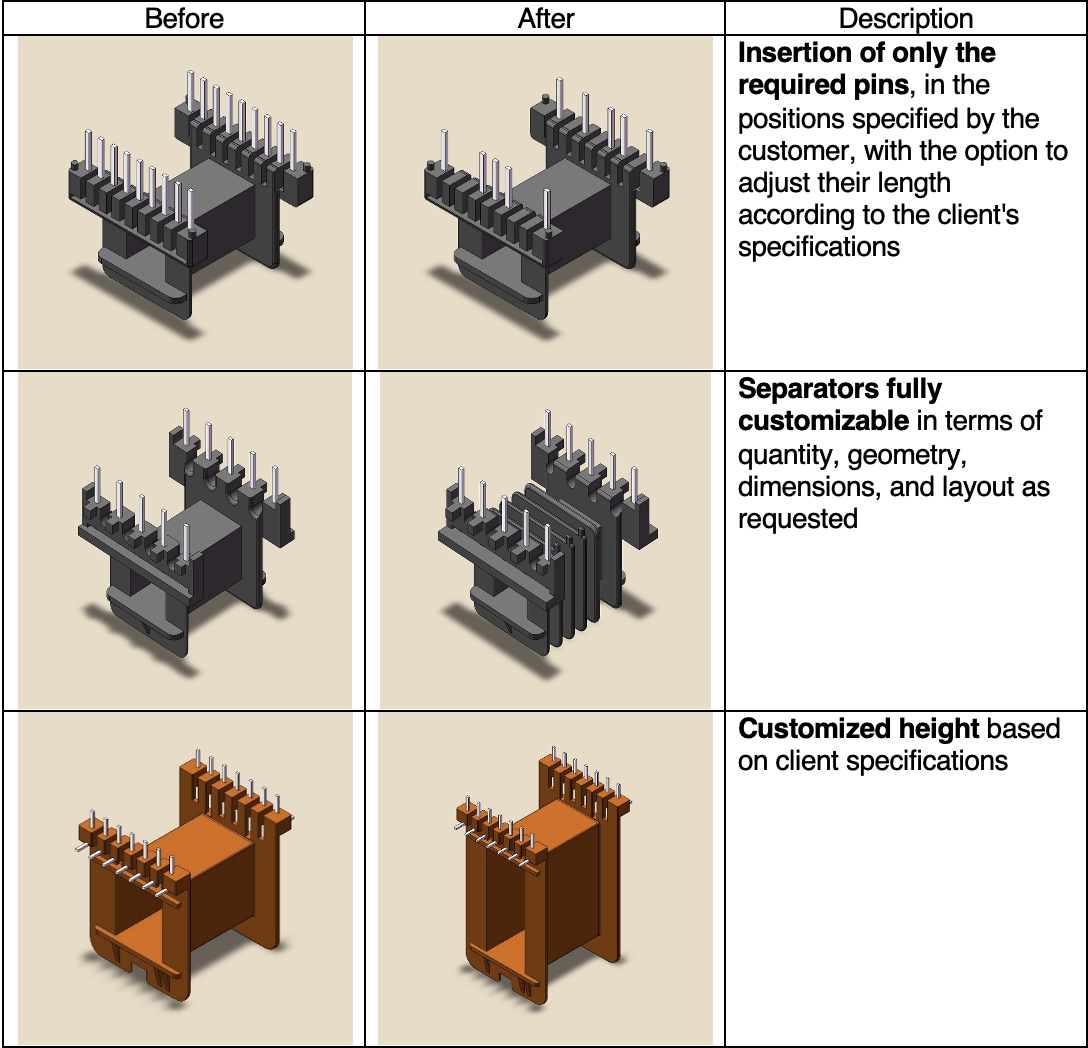 | Before | After | Description |
|---|---|---|
|  |  | Insertion of only the required pins, in the positions specified by the customer, with the option to adjust their length according to the client's specifications |
|  |  | Separators fully customizable in terms of quantity, geometry, dimensions, and layout as requested |
|  |  | Customized height based on client specifications |